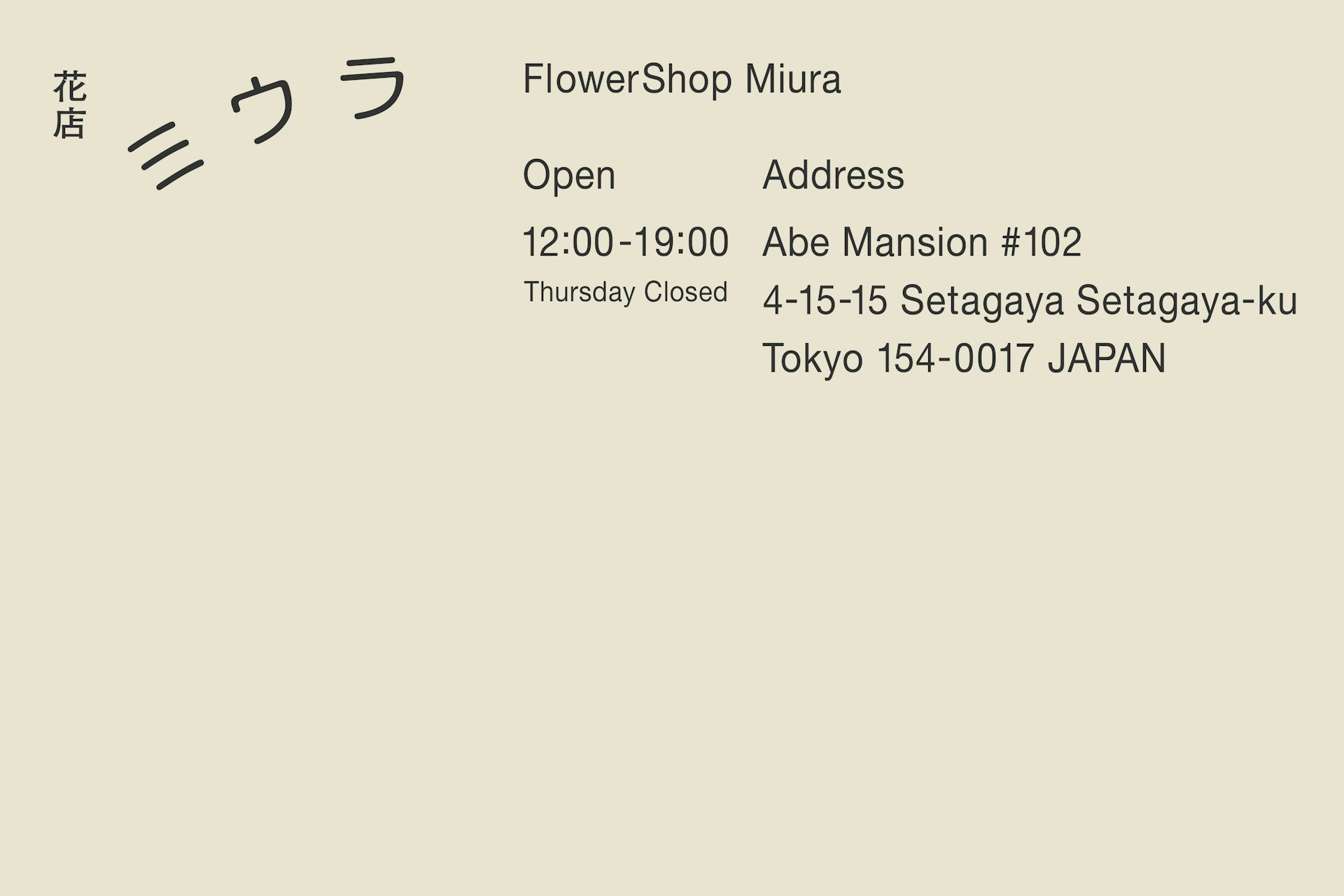 花店
ミウラ

FlowerShop Miura

Open
12:00-19:00
Thursday Closed

Address
Abe Mansion #102
4-15-15 Setagaya Setagaya-ku
Tokyo 154-0017 JAPAN